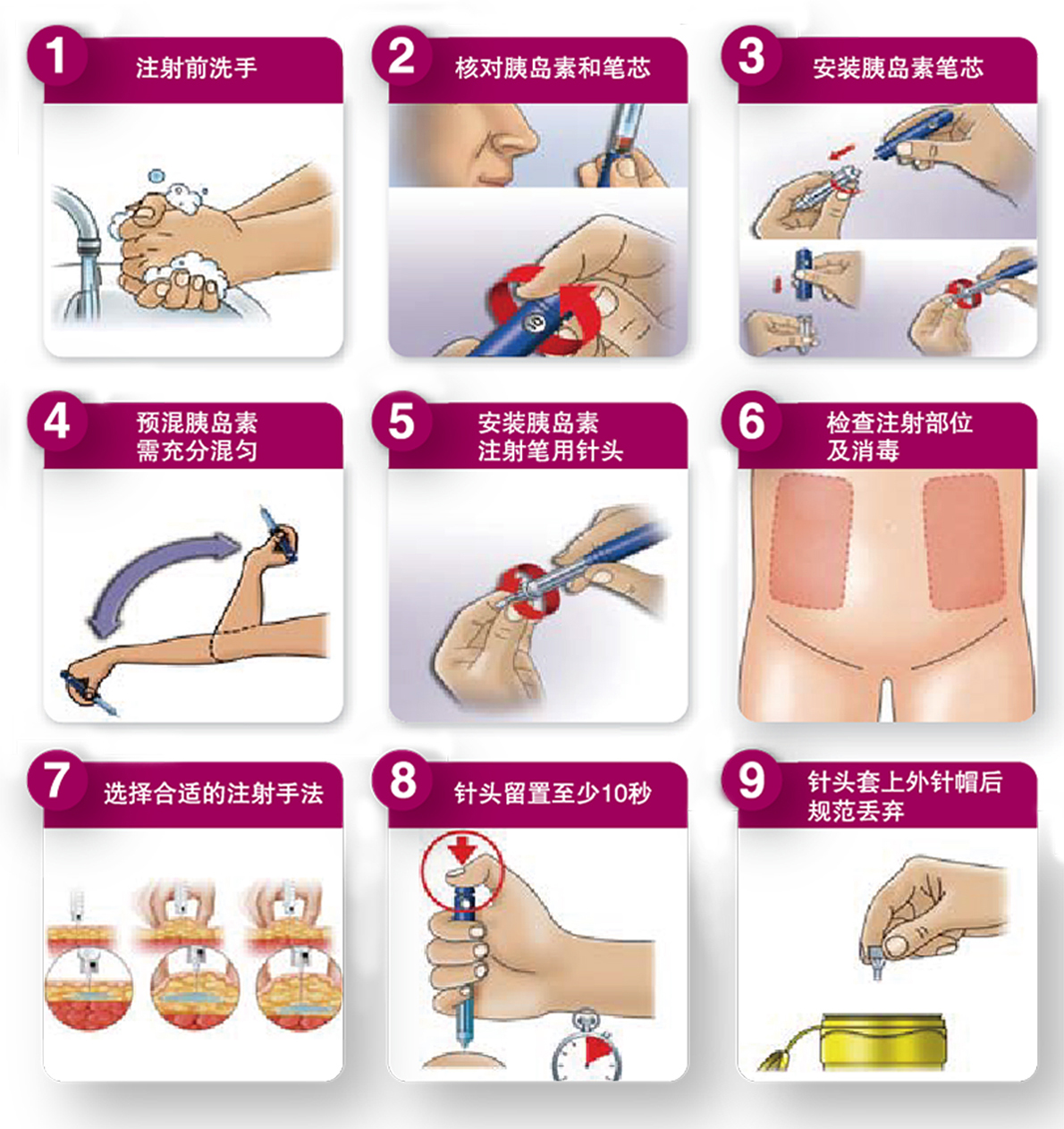 1 注射前洗手

2 核对胰岛素和笔芯

3 安装胰岛素笔芯

4 预混胰岛素需充分混匀

5 安装胰岛素注射笔用针头

6 检查注射部位及消毒

7 选择合适的注射手法

8 针头留置至少10秒

9 针头套上外针帽后规范丢弃